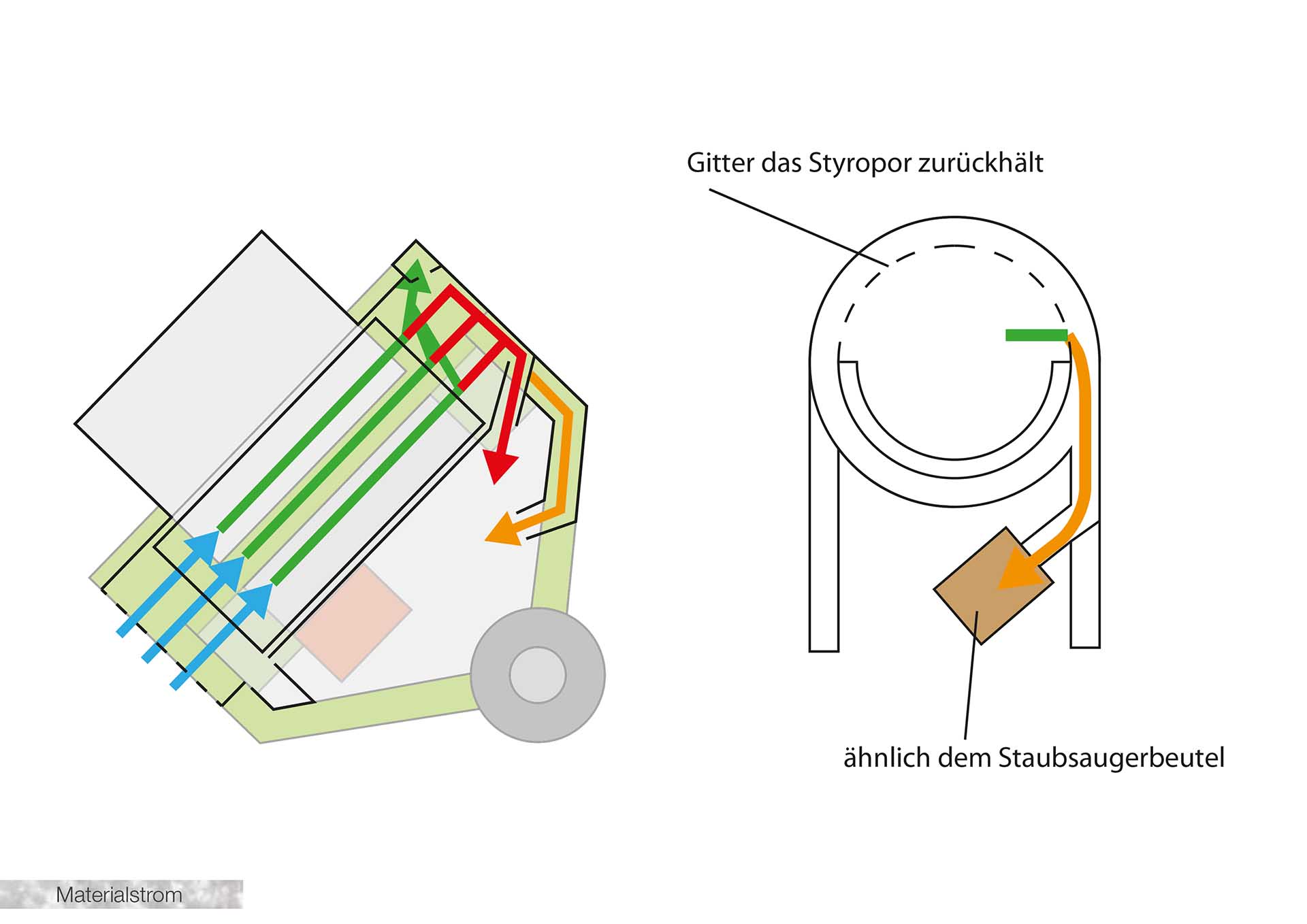 Gitter das Styropor zurückhält

ähnlich dem Staubsaugerbeutel

Materialstrom